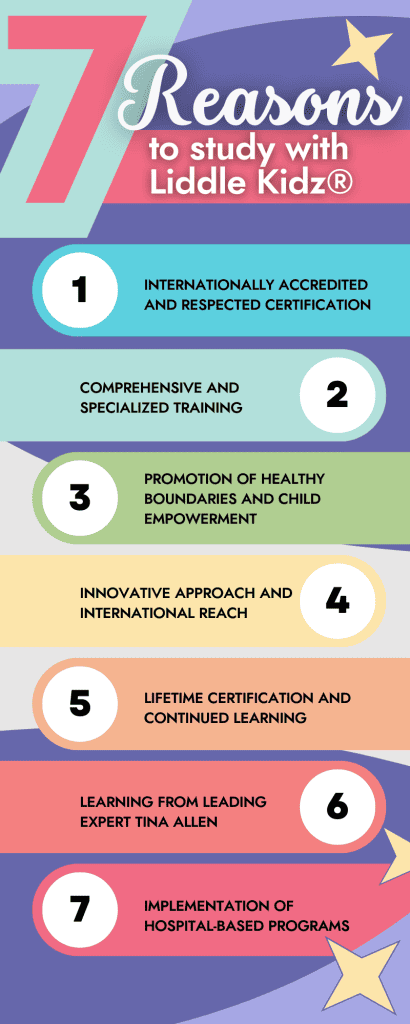 7 Reasons to study with Liddle Kidz®

1 INTERNATIONALLY ACCREDITED AND RESPECTED CERTIFICATION

COMPREHENSIVE AND SPECIALIZED TRAINING 2

3 PROMOTION OF HEALTHY BOUNDARIES AND CHILD EMPOWERMENT

INNOVATIVE APPROACH AND INTERNATIONAL REACH 4

5 LIFETIME CERTIFICATION AND CONTINUED LEARNING

LEARNING FROM LEADING EXPERT TINA ALLEN 6

7 IMPLEMENTATION OF HOSPITAL-BASED PROGRAMS